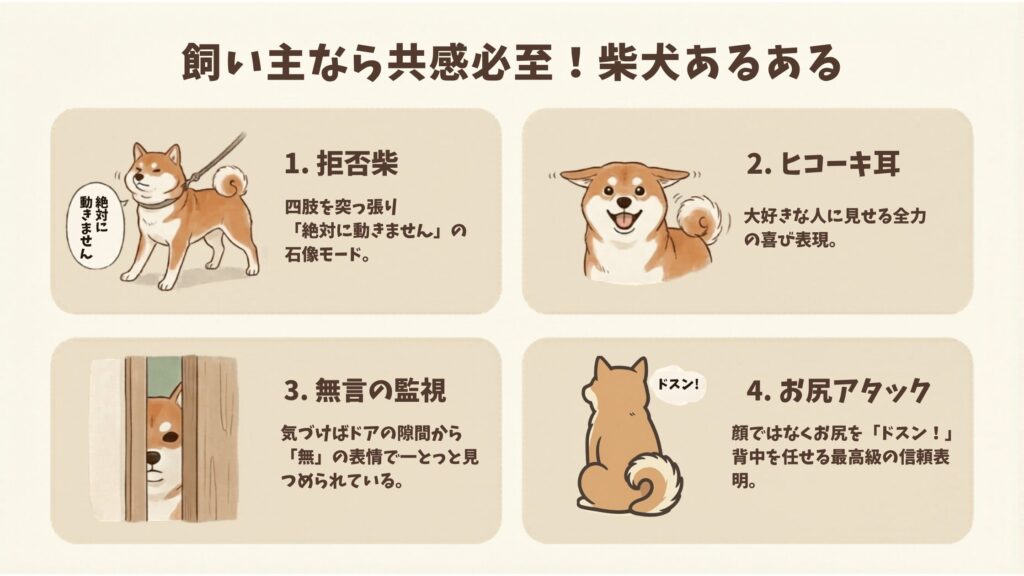 飼い主なら共感必至！柴犬あるある

絶対に動きません

1. 拒否柴

四肢を突っ張り「絶対に動きません」の石像モード。

2. ヒコーキ耳

大好きな人に見せる全力の喜び表現。

3. 無言の監視

気づけばドアの隙間から「無」の表情でーとっと見つめられている。

ドスン！

4. お尻アタック

顔ではなくお尻を「ドスン！」背中を任せる最高級の信頼表明。