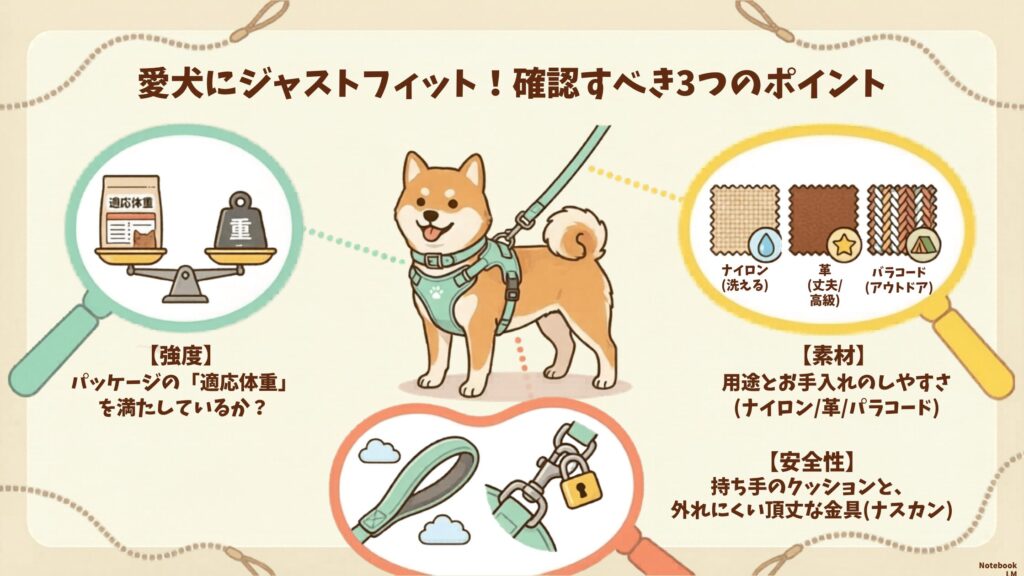 愛犬にジャストフィット！確認すべき3つのポイント

適応体重

重

【強度】
パッケージの「適応体重」を満たしているか？

ナイロン (洗える)

革 (丈夫/高級)

パラコード (アウトドア)

【素材】
用途とお手入れのしやすさ (ナイロン/革/パラコード)

【安全性】
持ち手のクッションと、外れにくい頑丈な金具(ナスカン)

Notebook LM